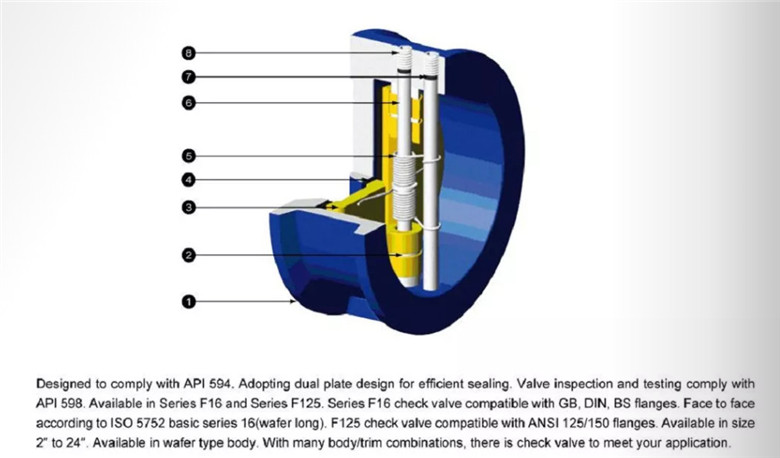 8
7
6
5
4
3
2
1

Designed to comply with API 594. Adopting dual plate design for efficient sealing. Valve inspection and testing comply with API 598. Available in Series F16 and Series F125. Series F16 check valve compatible with GB, DIN, BS flanges. Face to face according to ISO 5752 basic series 16(wafer long). F125 check valve compatible with ANSI 125/150 flanges. Available in size 2" to 24". Available in wafer type body. With many body/trim combinations, there is check valve to meet your application.