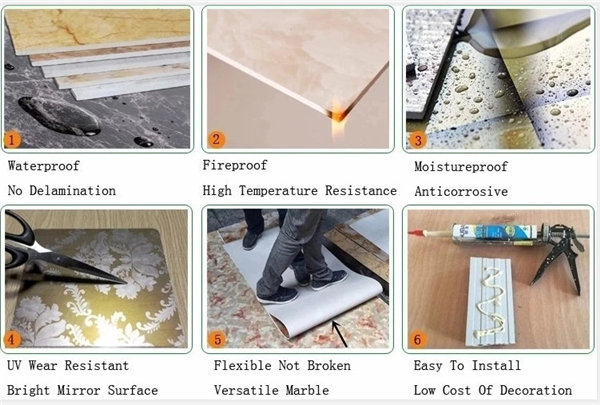 1
Waterproof
No Delamination

2
Fireproof
High Temperature Resistance

3
Moistureproof
Anticorrosive

4
UV Wear Resistant
Bright Mirror Surface

5
Flexible Not Broken
Versatile Marble

6
Easy To Install
Low Cost Of Decoration